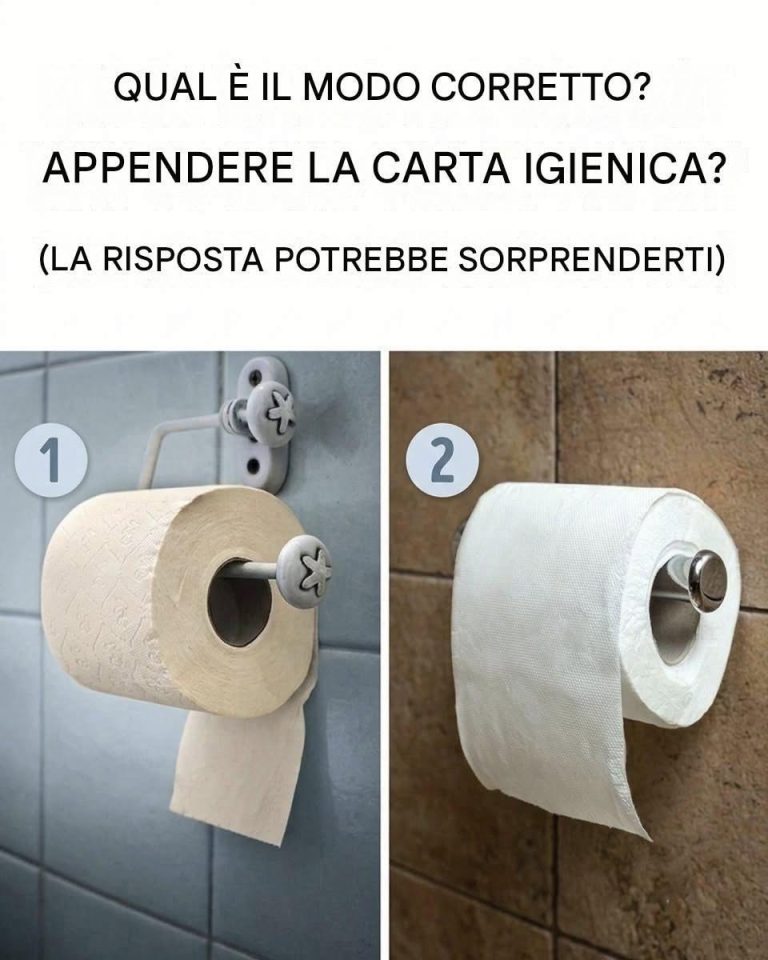 QUAL È IL MODO CORRETTO?

APPENDERE LA CARTA IGIENICA?

(LA RISPOSTA POTREBBE SORPRENDERTI)

1

2